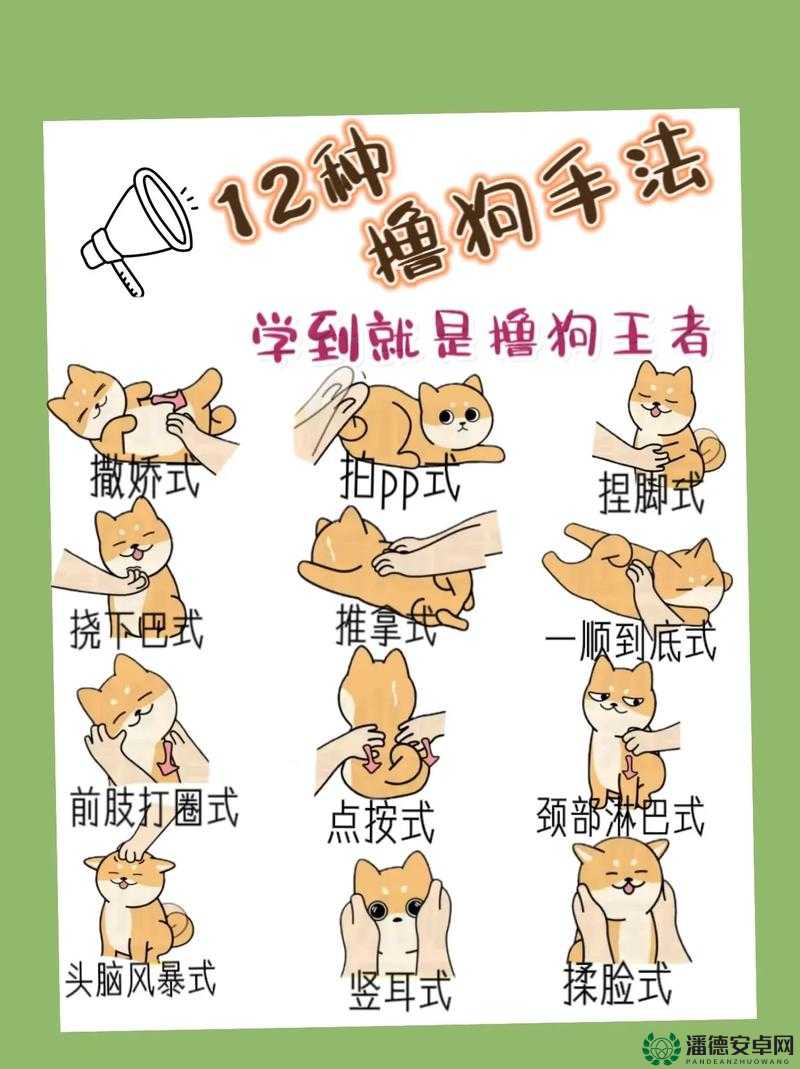 12种
撸狗手法

学到就是撸狗王者

撒娇式
拍pp式
捏脚式

挠下巴式
推拿式
一顺到底式

前肢打圈式
点按式
颈部淋巴式

头脑风暴式
竖耳式
揉脸式

潘德安卓网
PANDEANZHUOWANG